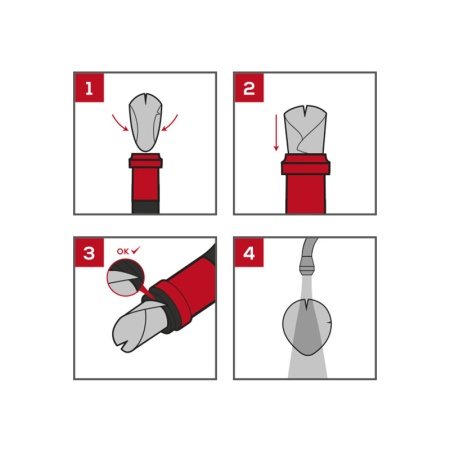 1

2

3

OK ✓

4